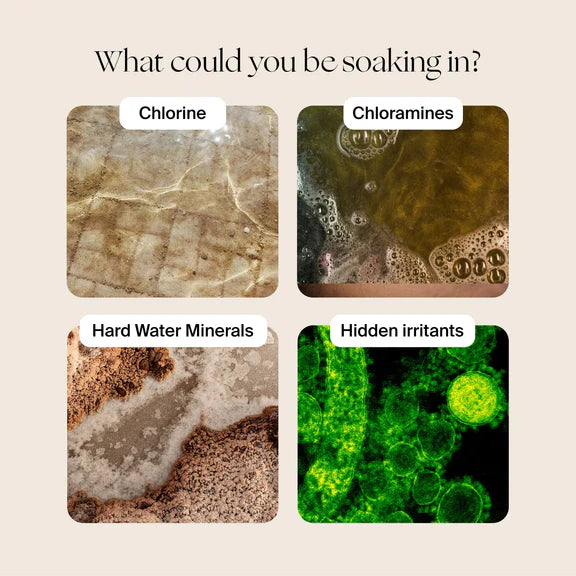 What could you be soaking in?

Chlorine

Chloramines

Hard Water Minerals

Hidden irritants