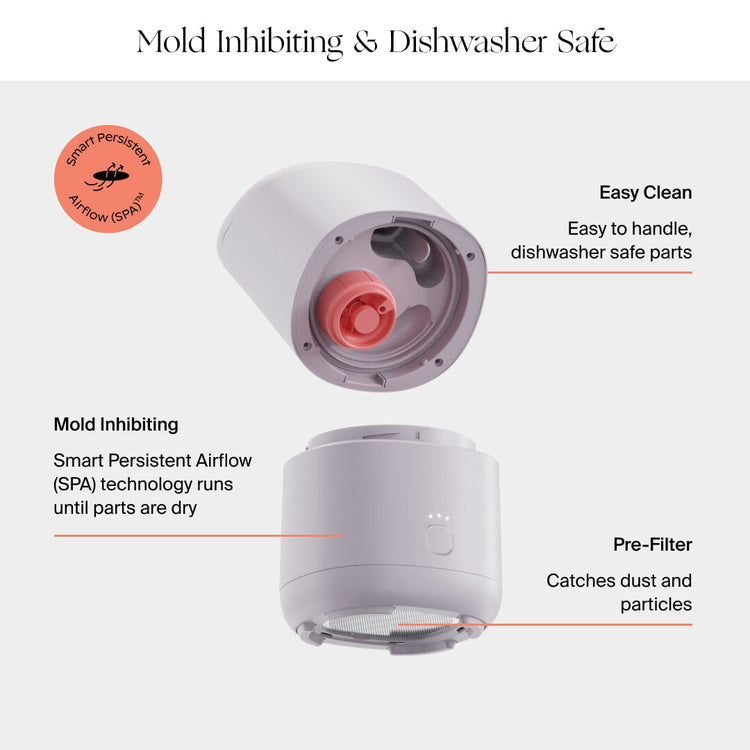 Mold Inhibiting & Dishwasher Safe

Smart Persistent Airflow (SPA)™

Easy Clean

Easy to handle, dishwasher safe parts

Mold Inhibiting

Smart Persistent Airflow (SPA) technology runs until parts are dry

Pre-Filter

Catches dust and particles